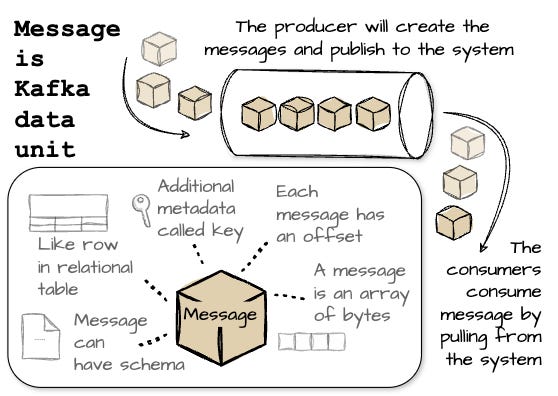 Message is Kafka data unit

The producer will create the messages and publish to the system

Additional metadata called key

Each message has an offset

Like row in relational table

A message is an array of bytes

Message

Message can have schema

The consumers consume message by pulling from the system